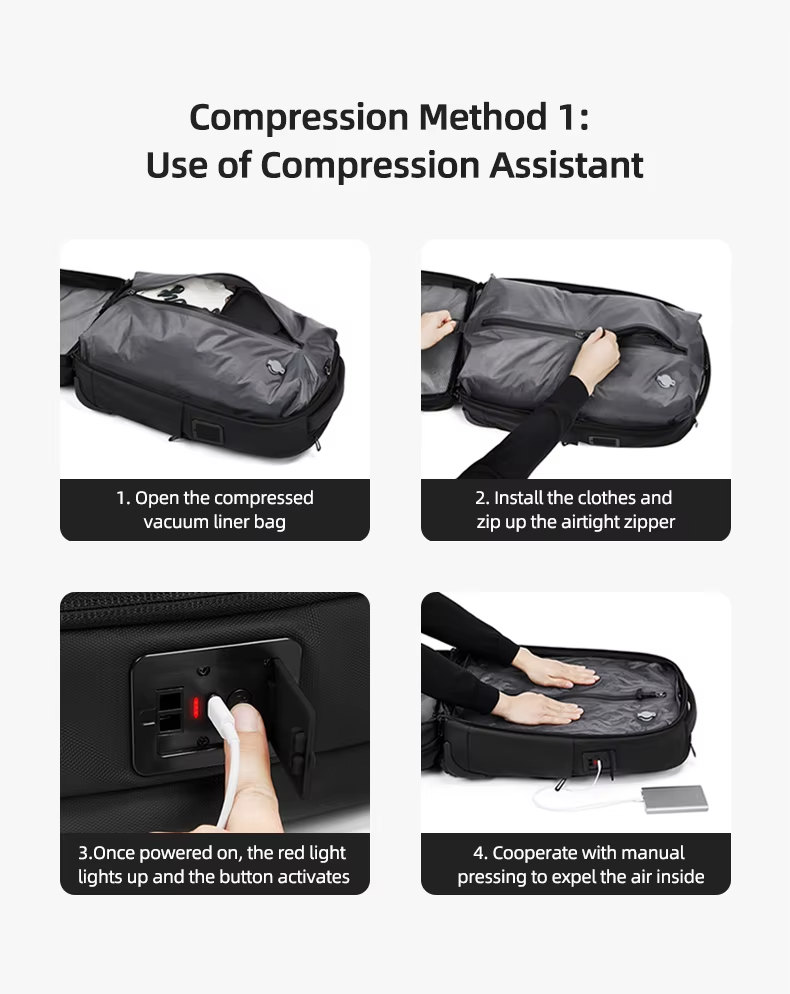 Compression Method 1:
Use of Compression Assistant

1. Open the compressed vacuum liner bag

2. Install the clothes and zip up the airtight zipper

3.Once powered on, the red light lights up and the button activates

4. Cooperate with manual pressing to expel the air inside